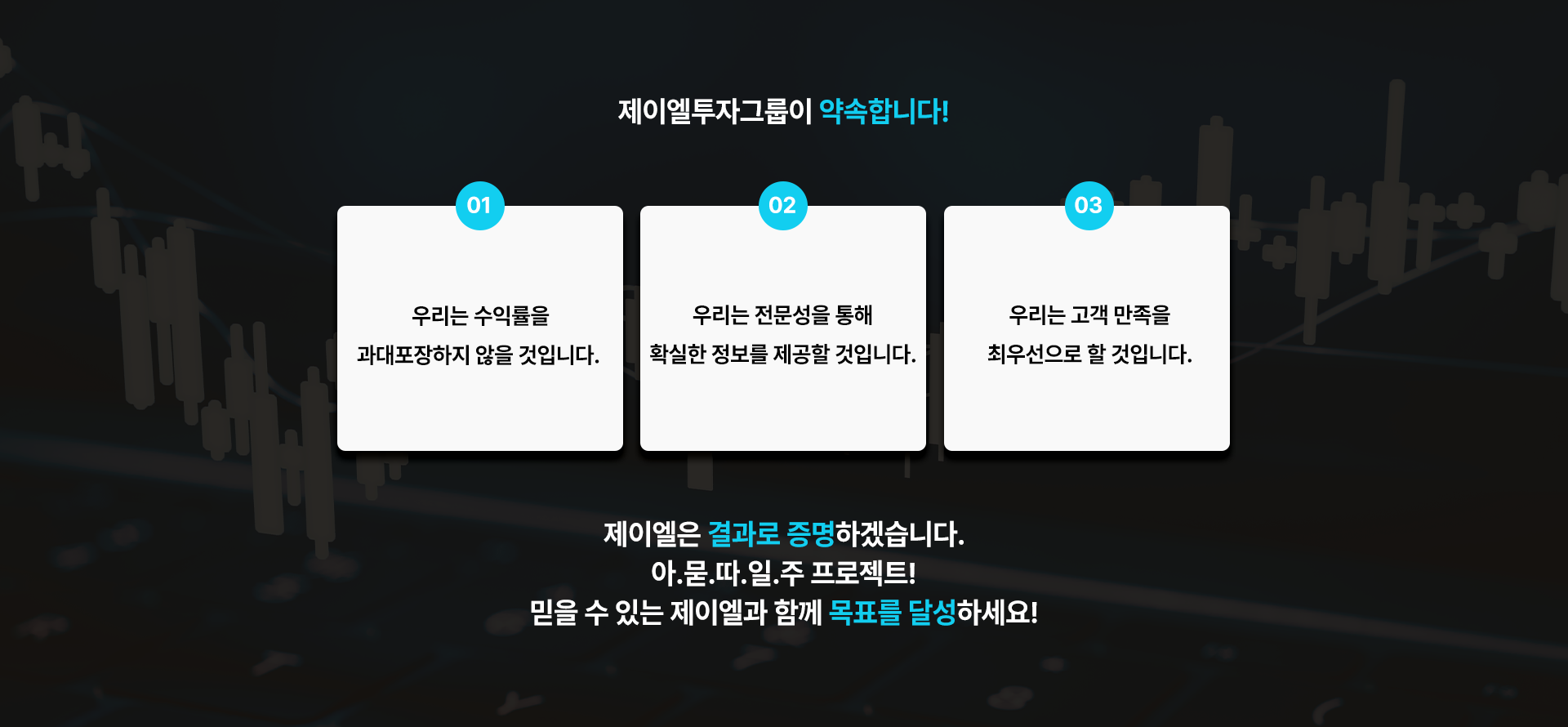 제이엘투자그룹이 약속합니다!

01

우리는 수익률을

과대포장하지 않을 것입니다.

02

우리는 전문성을 통해

확실한 정보를 제공할 것입니다.

03

우리는 고객 만족을

최우선으로 할 것입니다.

제이엘은 결과로 증명하겠습니다.
아.묻.따.일.주 프로젝트!
믿을 수 있는 제이엘과 함께 목표를 달성하세요!